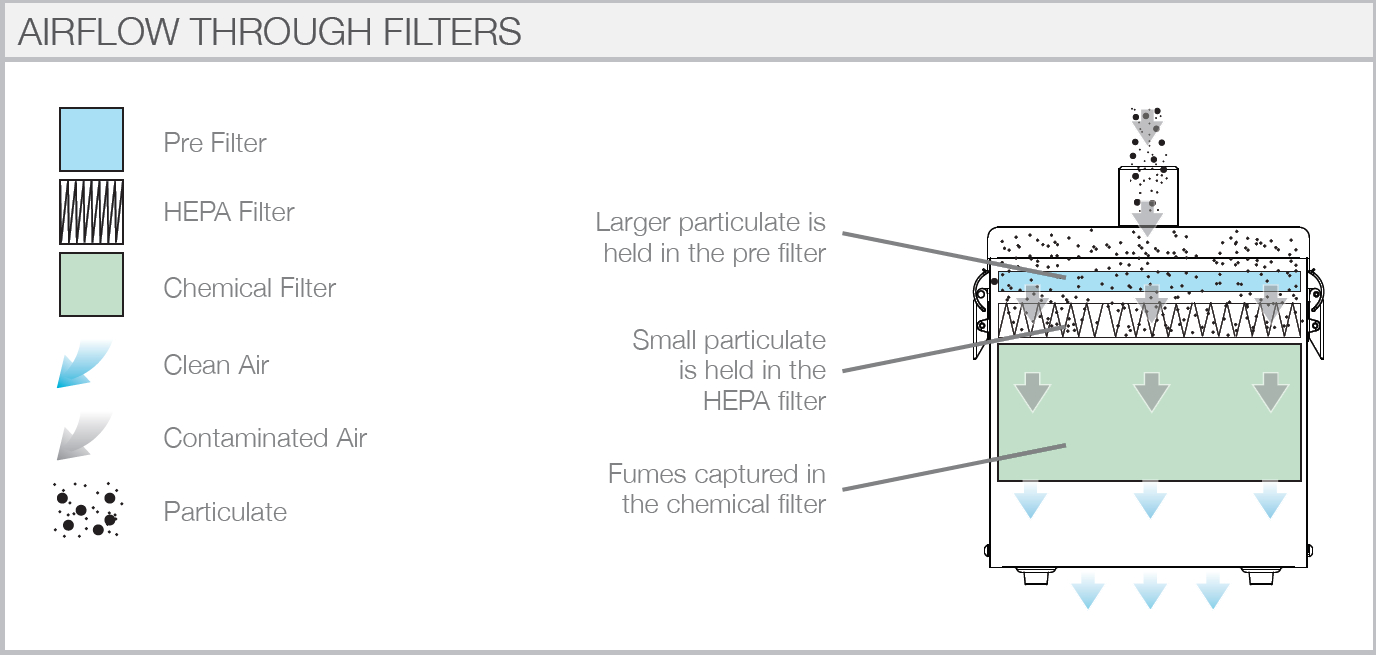 AIRFLOW THROUGH FILTERS

Pre Filter

HEPA Filter

Chemical Filter

Clean Air

Contaminated Air

Particulate

Larger particulate is held in the pre filter

Small particulate is held in the HEPA filter

Fumes captured in the chemical filter