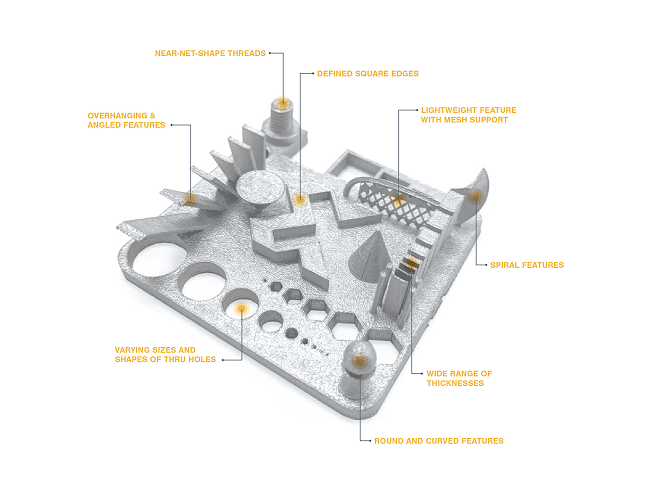 NEAR-NET-SHAPE THREADS

DEFINED SQUARE EDGES

OVERHANGING & ANGLED FEATURES

LIGHTWEIGHT FEATURE WITH MESH SUPPORT

SPIRAL FEATURES

VARYING SIZES AND SHAPES OF THRU HOLES

WIDE RANGE OF THICKNESSES

ROUND AND CURVED FEATURES